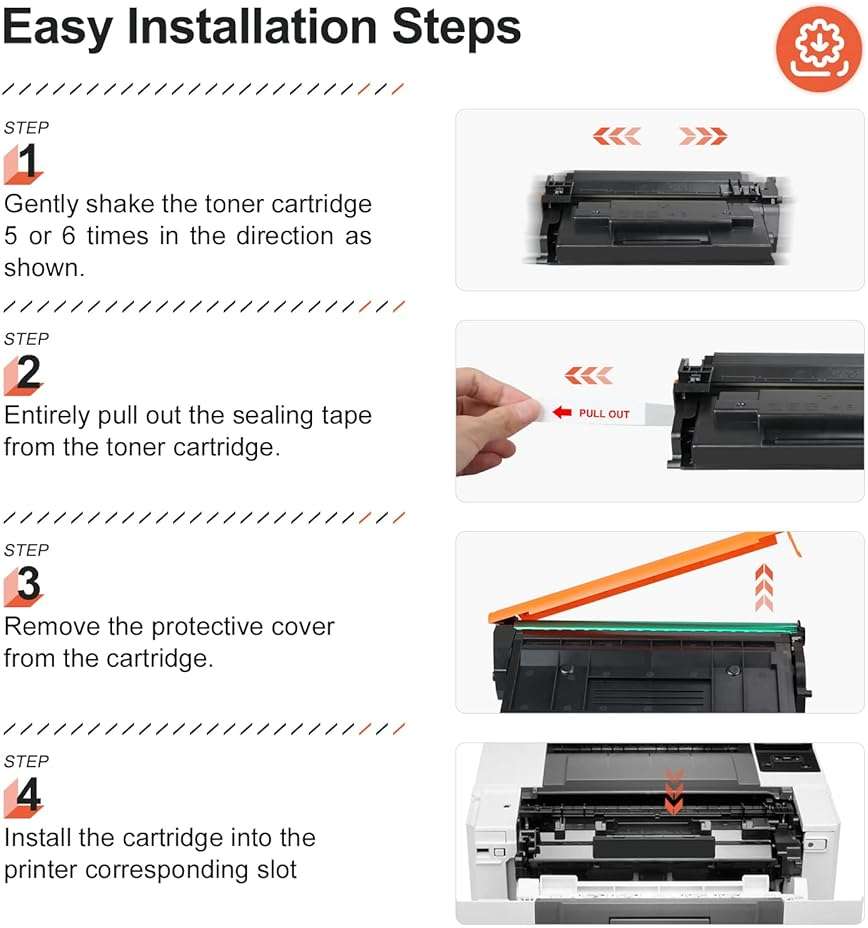 Easy Installation Steps

STEP
1
Gently shake the toner cartridge 5 or 6 times in the direction as shown.

STEP
2
Entirely pull out the sealing tape from the toner cartridge.

PULL OUT

STEP
3
Remove the protective cover from the cartridge.

STEP
4
Install the cartridge into the printer corresponding slot