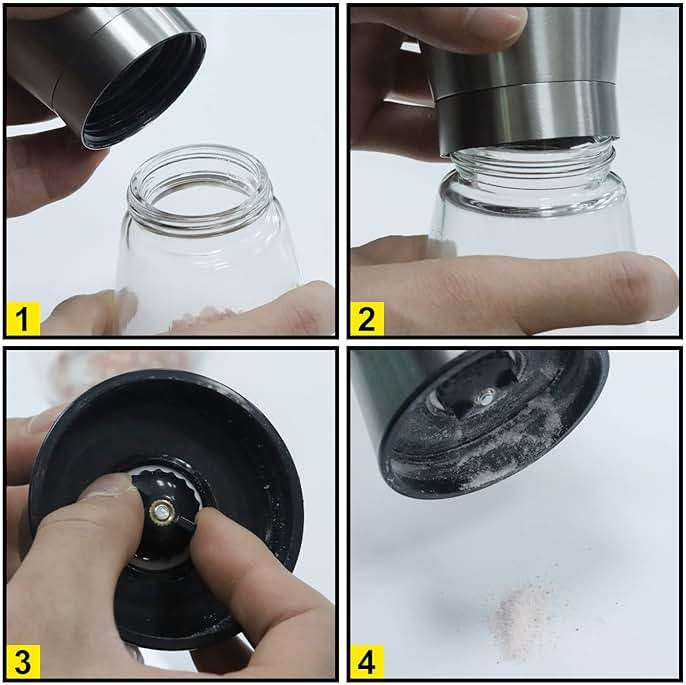 1

2

3

4