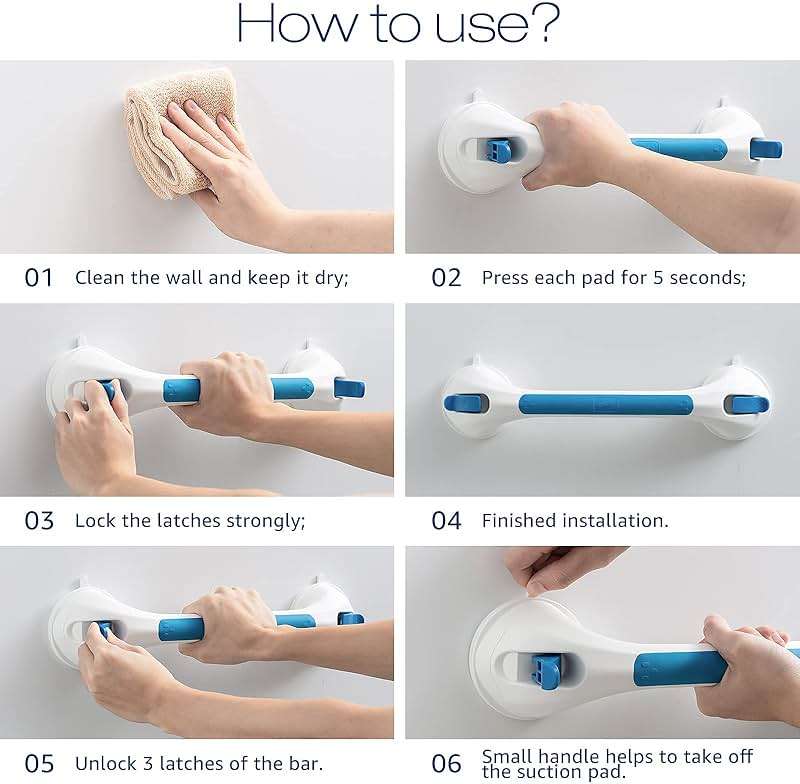 How to use?

01 Clean the wall and keep it dry;

02 Press each pad for 5 seconds;

03 Lock the latches strongly;

04 Finished installation.

05 Unlock 3 latches of the bar.

06 Small handle helps to take off the suction pad.