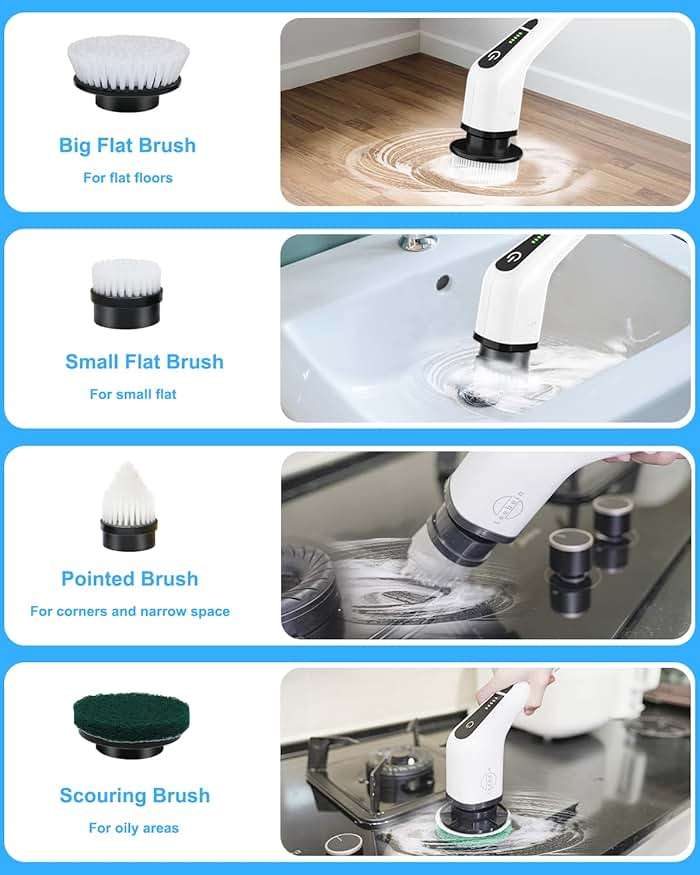 Big Flat Brush
For flat floors

Small Flat Brush
For small flat

Pointed Brush
For corners and narrow space

Scouring Brush
For oily areas