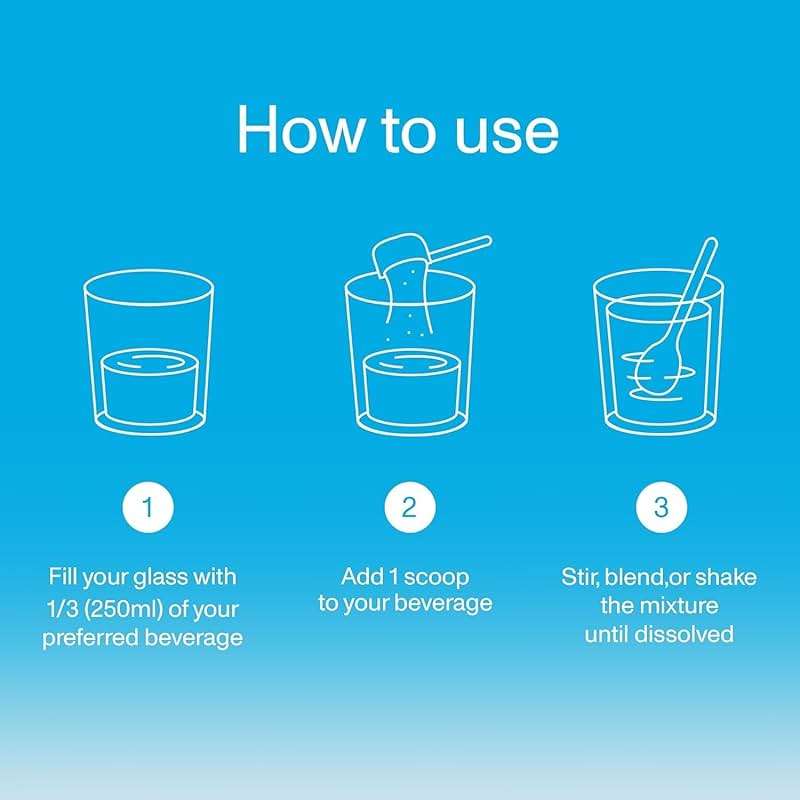 How to use

1

Fill your glass with 1/3 (250ml) of your preferred beverage

2

Add 1 scoop to your beverage

3

Stir, blend,or shake the mixture until dissolved