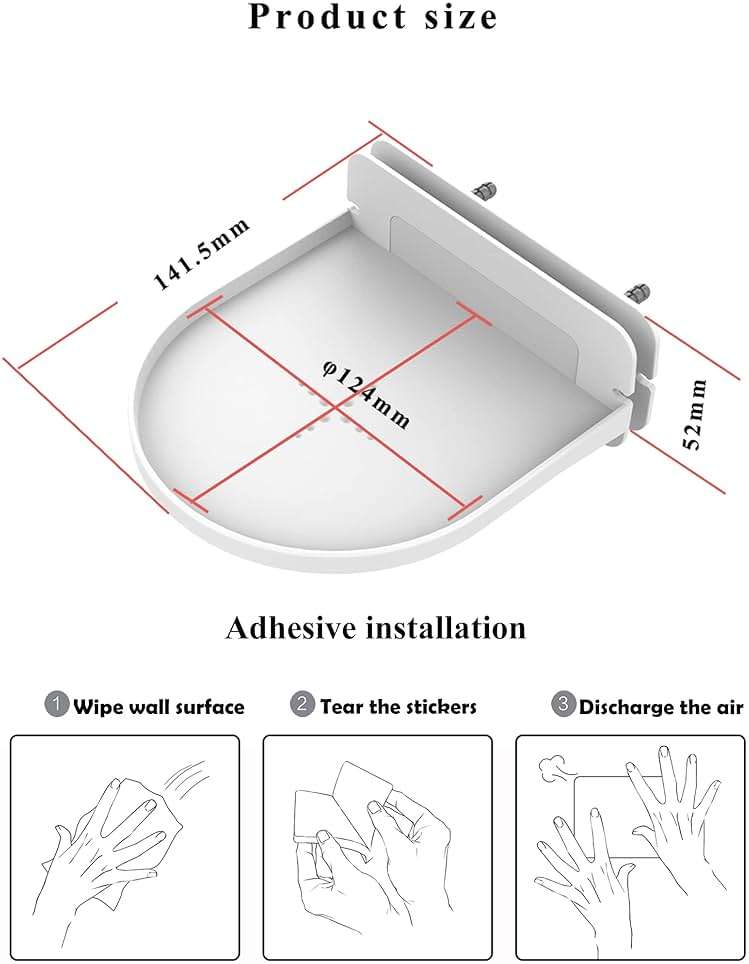 Product size

141.5mm

φ124mm

52mm

Adhesive installation

1 Wipe wall surface

2 Tear the stickers

3 Discharge the air