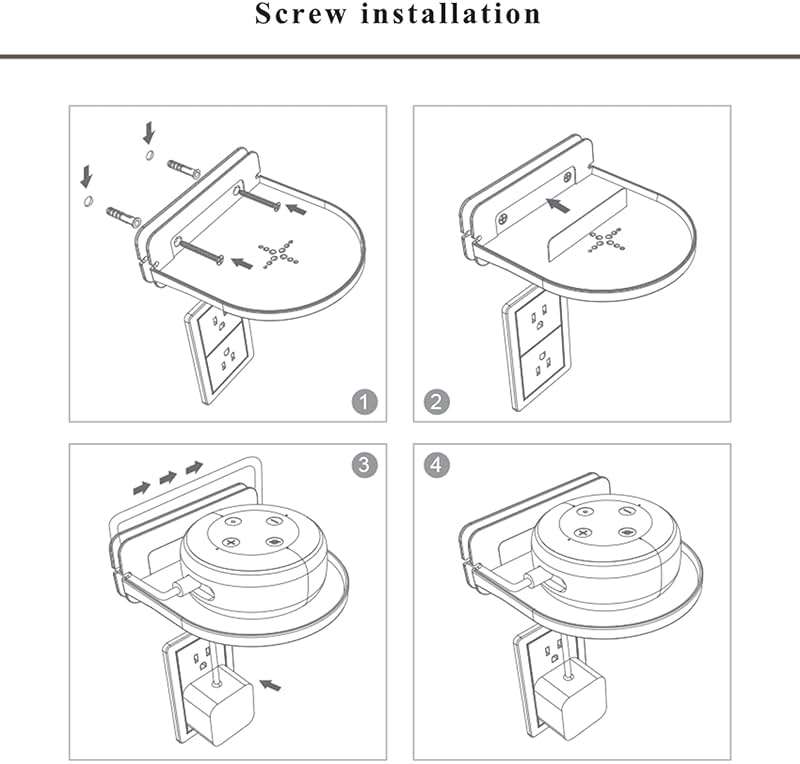 Screw installation

1

2

3

4