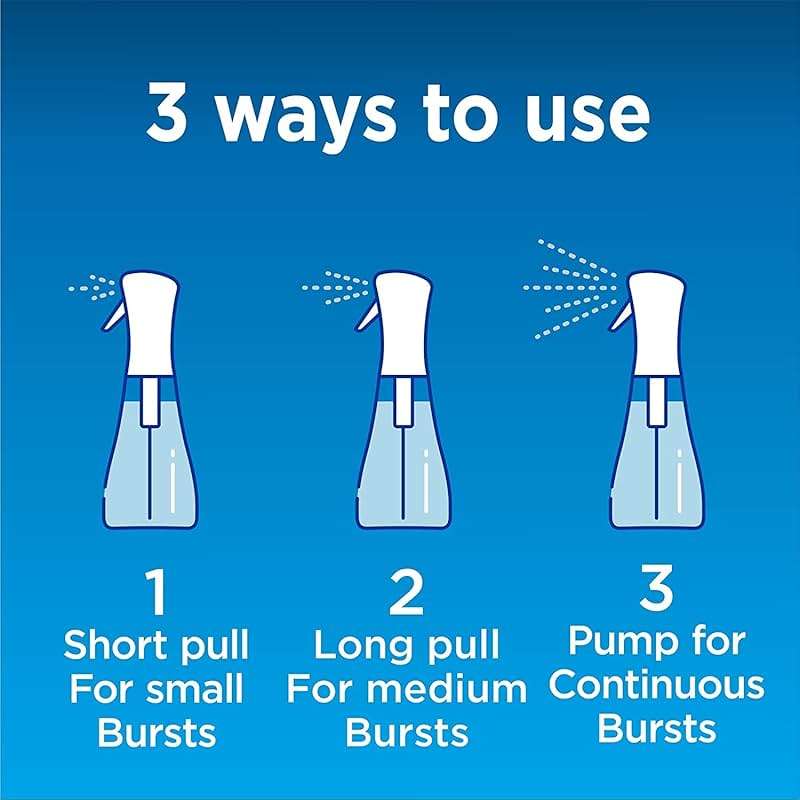 3 ways to use

1
Short pull
For small
Bursts

2
Long pull
For medium
Bursts

3
Pump for
Continuous
Bursts