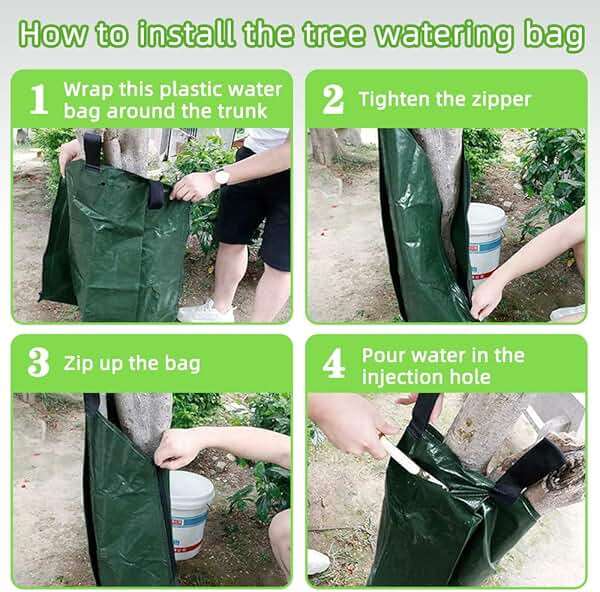 How to install the tree watering bag

1 Wrap this plastic water bag around the trunk

2 Tighten the zipper

3 Zip up the bag

4 Pour water in the injection hole