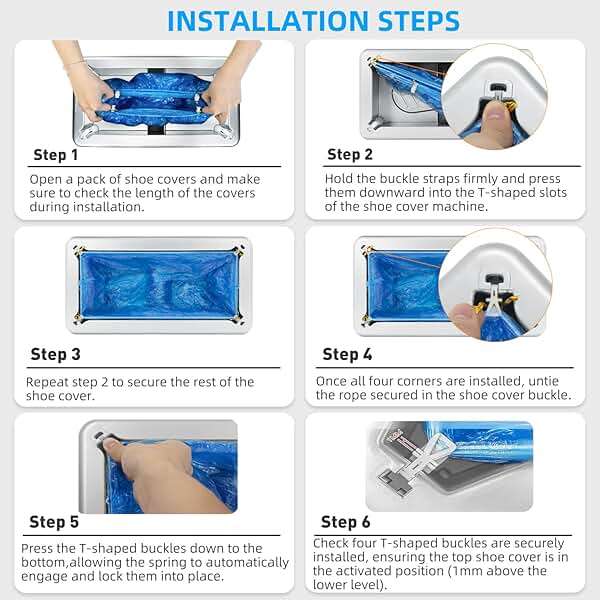 INSTALLATION STEPS

Step 1

Open a pack of shoe covers and make sure to check the length of the covers during installation.

Step 2

Hold the buckle straps firmly and press them downward into the T-shaped slots of the shoe cover machine.

Step 3

Repeat step 2 to secure the rest of the shoe cover.

Step 4

Once all four corners are installed, untie the rope secured in the shoe cover buckle.

Step 5

Press the T-shaped buckles down to the bottom,allowing the spring to automatically engage and lock them into place.

Step 6

Check four T-shaped buckles are securely installed, ensuring the top shoe cover is in the activated position (1mm above the lower level).