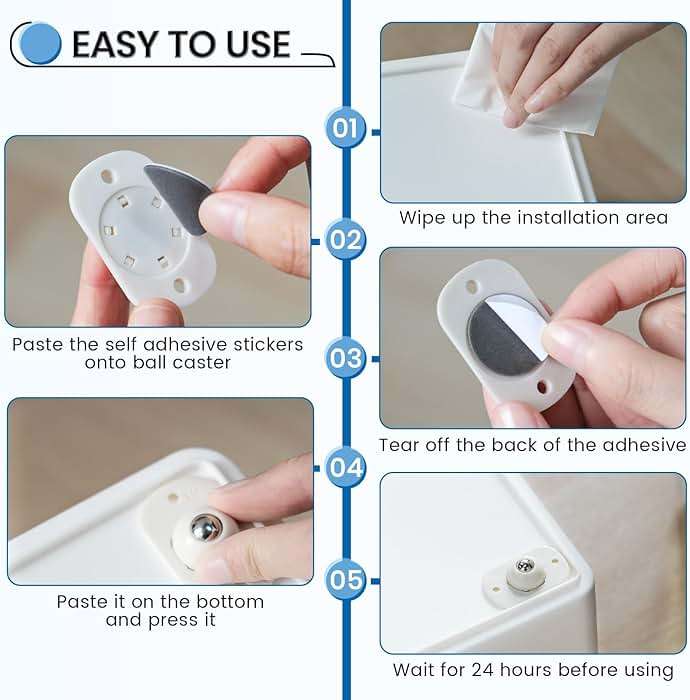 EASY TO USE

01

Wipe up the installation area

02

Paste the self adhesive stickers onto ball caster

03

Tear off the back of the adhesive

04

Paste it on the bottom and press it

05

Wait for 24 hours before using