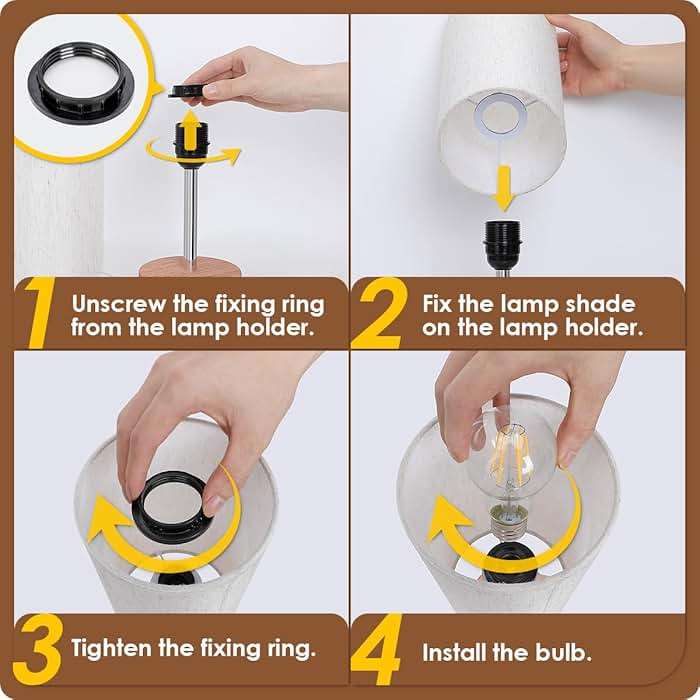 1 Unscrew the fixing ring from the lamp holder.

2 Fix the lamp shade on the lamp holder.

3 Tighten the fixing ring.

4 Install the bulb.