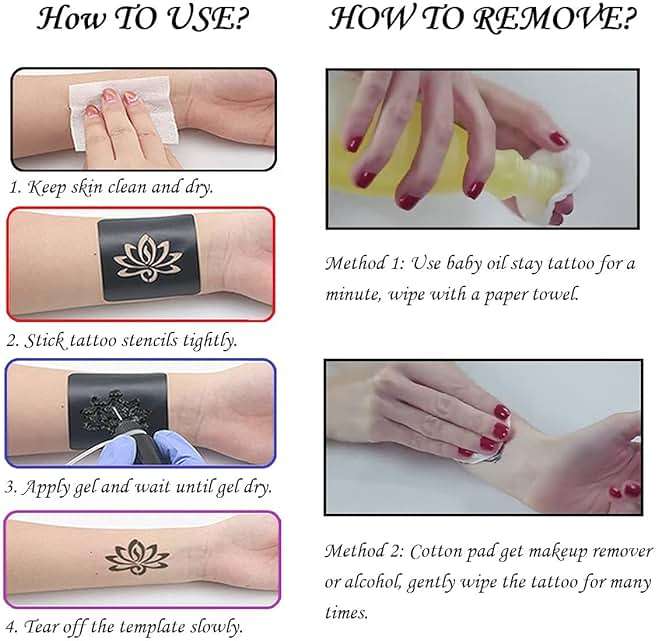 How TO USE?

1. Keep skin clean and dry.

2. Stick tattoo stencils tightly.

3. Apply gel and wait until gel dry.

4. Tear off the template slowly.

HOW TO REMOVE?

Method 1: Use baby oil stay tattoo for a minute, wipe with a paper towel.

Method 2: Cotton pad get makeup remover or alcohol, gently wipe the tattoo for many times.