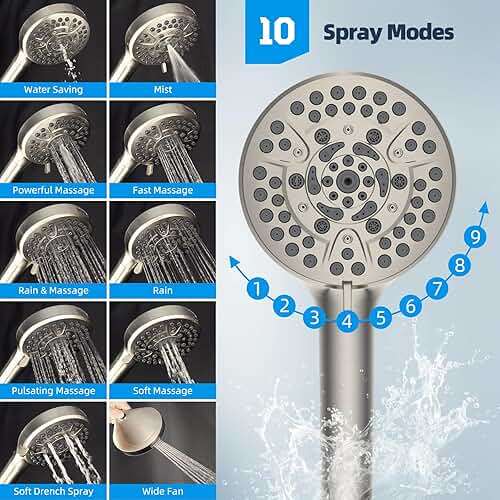 Water Saving
Mist
Powerful Massage
Fast Massage
Rain & Massage
Rain
Pulsating Massage
Soft Massage
Soft Drench Spray
Wide Fan

10 Spray Modes

1
2
3
4
5
6
7
8
9