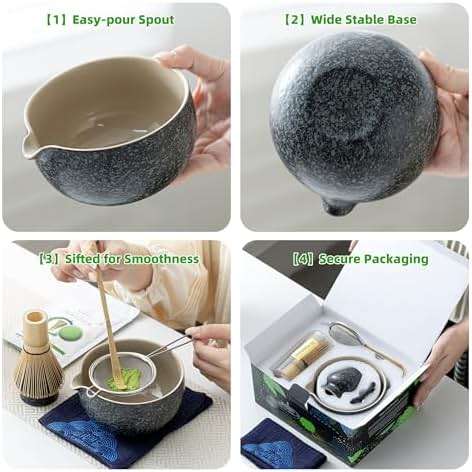 【1】Easy-pour Spout

【2】Wide Stable Base

【3】Sifted for Smoothness

【4】Secure Packaging