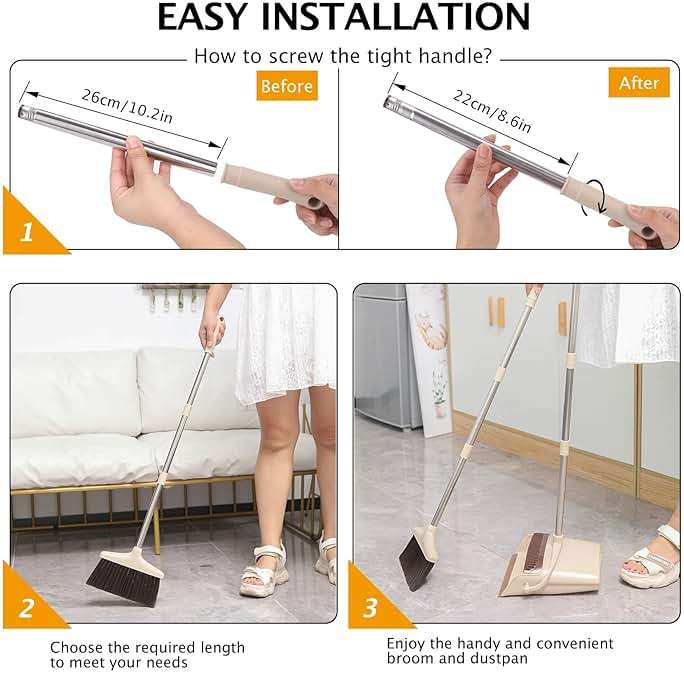 EASY INSTALLATION

How to screw the tight handle?

Before

26cm/10.2in

1

After

22cm/8.6in

2

Choose the required length to meet your needs

3

Enjoy the handy and convenient broom and dustpan