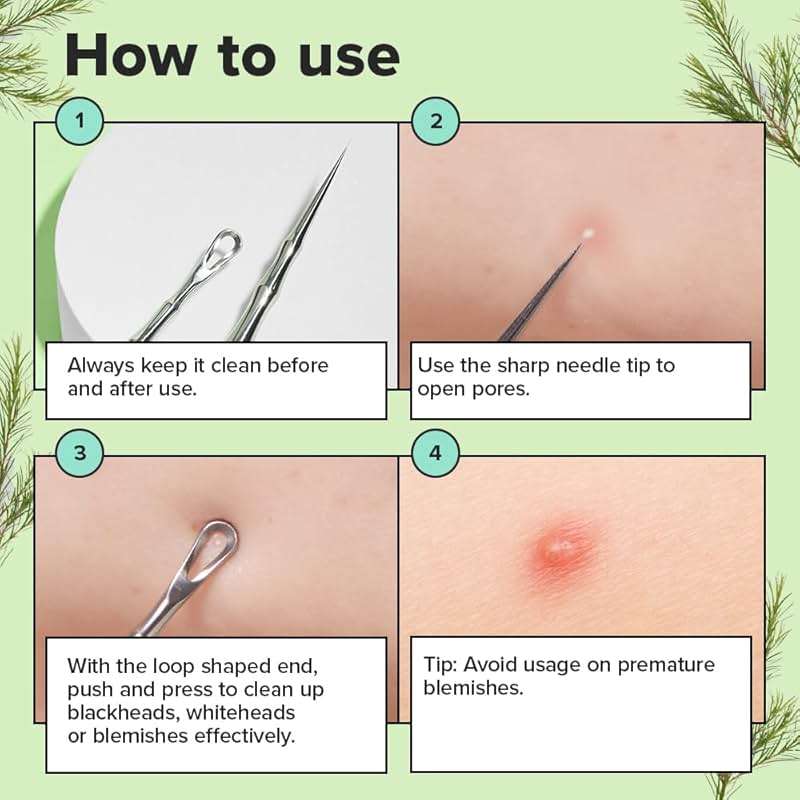 How to use

1

Always keep it clean before and after use.

2

Use the sharp needle tip to open pores.

3

With the loop shaped end, push and press to clean up blackheads, whiteheads or blemishes effectively.

4

Tip: Avoid usage on premature blemishes.