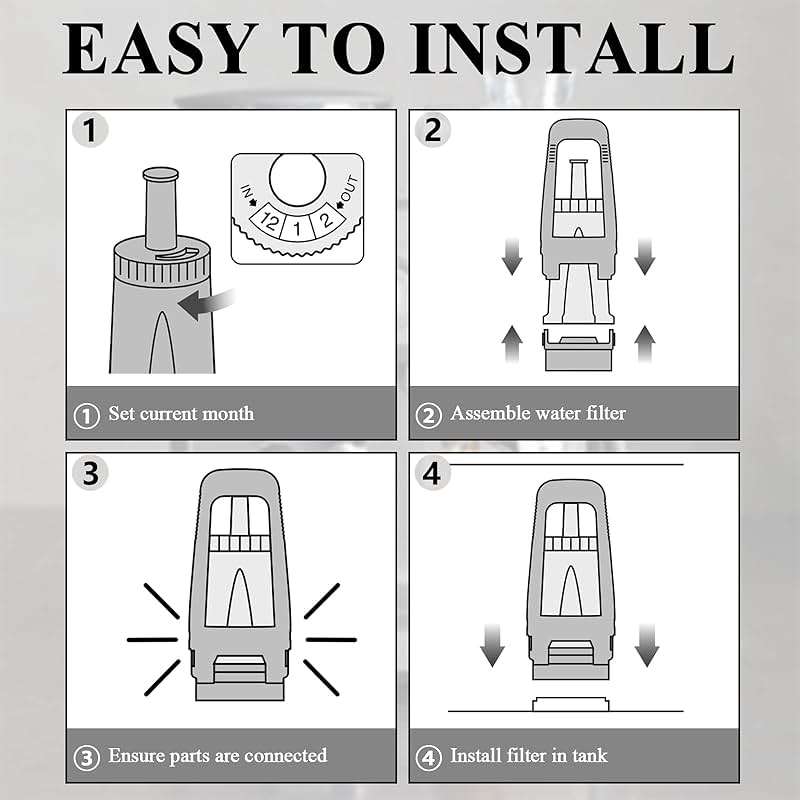 EASY TO INSTALL

1

IN 12 1 2 OUT

① Set current month

2

② Assemble water filter

3

③ Ensure parts are connected

4

④ Install filter in tank