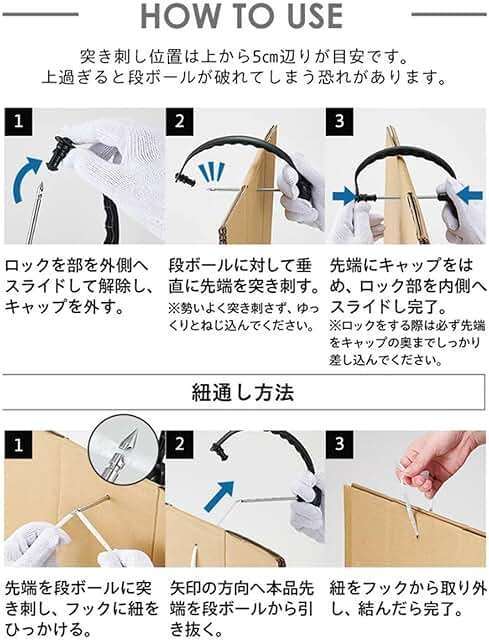 HOW TO USE

突き刺し位置は上から5cm辺りが目安です。
上過ぎると段ボールが破れてしまう恐れがあります。

1

ロックを部を外側へスライドして解除し、キャップを外す。

2

段ボールに対して垂直に先端を突き刺す。
※勢いよく突き刺さず、ゆっくりとねじ込んでください。

3

先端にキャップをはめ、ロック部を内側へスライドし完了。
※ロックをする際は必ず先端をキャップの奥までしっかり差し込んでください。

紐通し方法

1

先端を段ボールに突き刺し、フックに紐をひっかける。

2

矢印の方向へ本品先端を段ボールから引き抜く。

3

紐をフックから取り外し、結んだら完了。