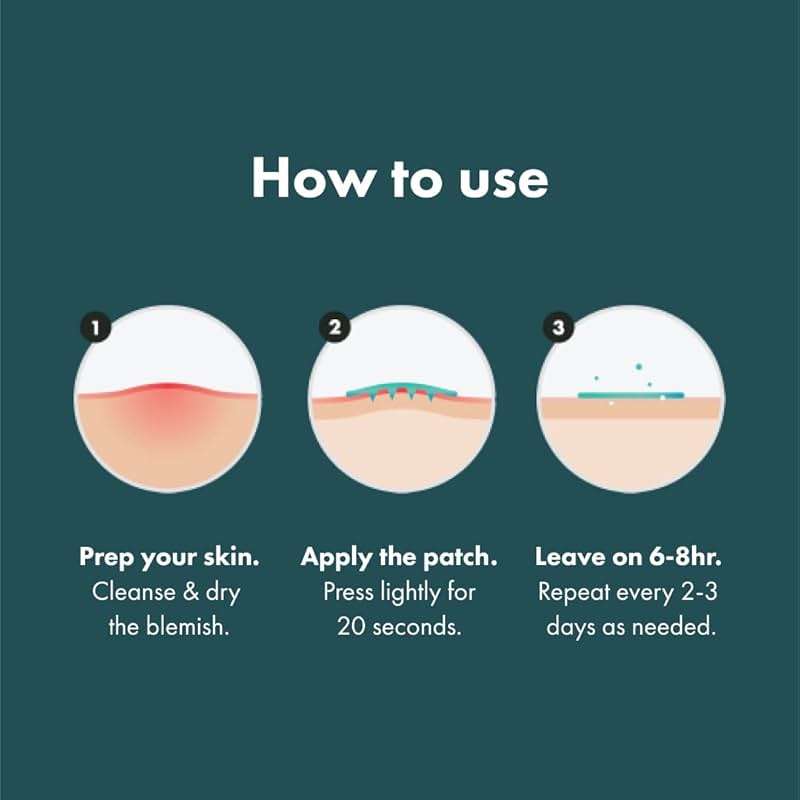 How to use

1

Prep your skin.
Cleanse & dry the blemish.

2

Apply the patch.
Press lightly for 20 seconds.

3

Leave on 6-8hr.
Repeat every 2-3 days as needed.