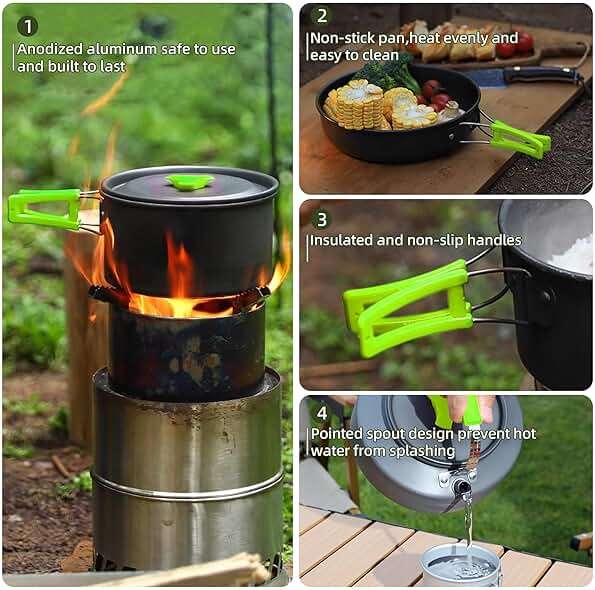 1
Anodized aluminum safe to use and built to last

2
Non-stick pan,heat evenly and easy to clean

3
Insulated and non-slip handles

4
Pointed spout design prevent hot water from splashing