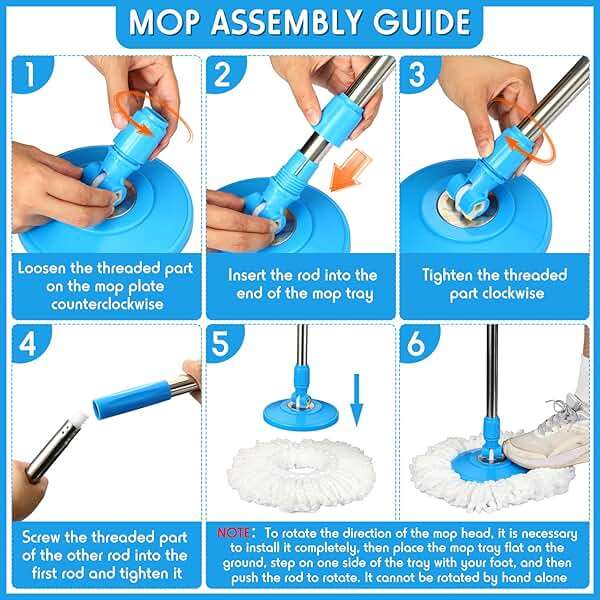 MOP ASSEMBLY GUIDE

1

Loosen the threaded part on the mop plate counterclockwise

2

Insert the rod into the end of the mop tray

3

Tighten the threaded part clockwise

4

Screw the threaded part of the other rod into the first rod and tighten it

5

6

NOTE: To rotate the direction of the mop head, it is necessary to install it completely, then place the mop tray flat on the ground, step on one side of the tray with your foot, and then push the rod to rotate. It cannot be rotated by hand alone