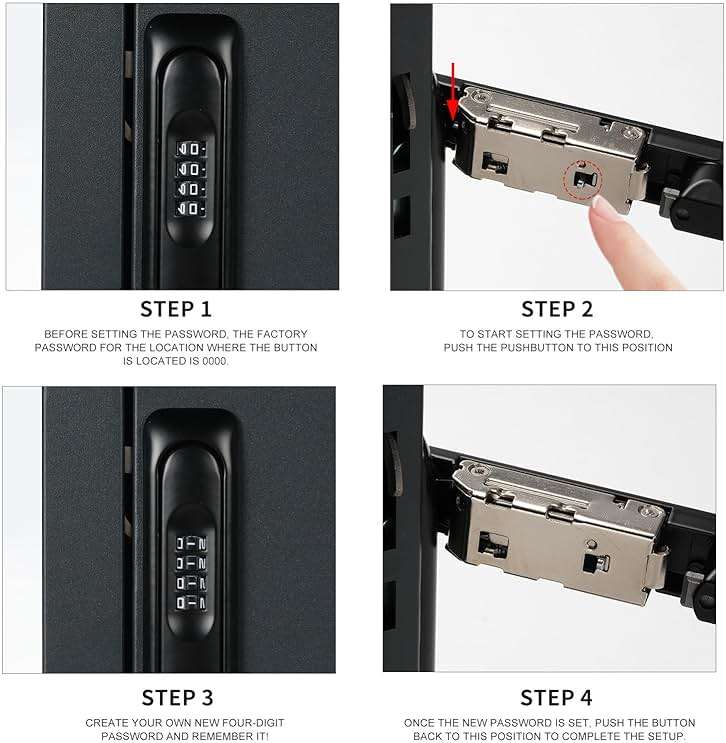 STEP 1

BEFORE SETTING THE PASSWORD, THE FACTORY PASSWORD FOR THE LOCATION WHERE THE BUTTON IS LOCATED IS 0000.

STEP 2

TO START SETTING THE PASSWORD, PUSH THE PUSHBUTTON TO THIS POSITION

STEP 3

CREATE YOUR OWN NEW FOUR-DIGIT PASSWORD AND REMEMBER IT!

STEP 4

ONCE THE NEW PASSWORD IS SET, PUSH THE BUTTON BACK TO THIS POSITION TO COMPLETE THE SETUP.