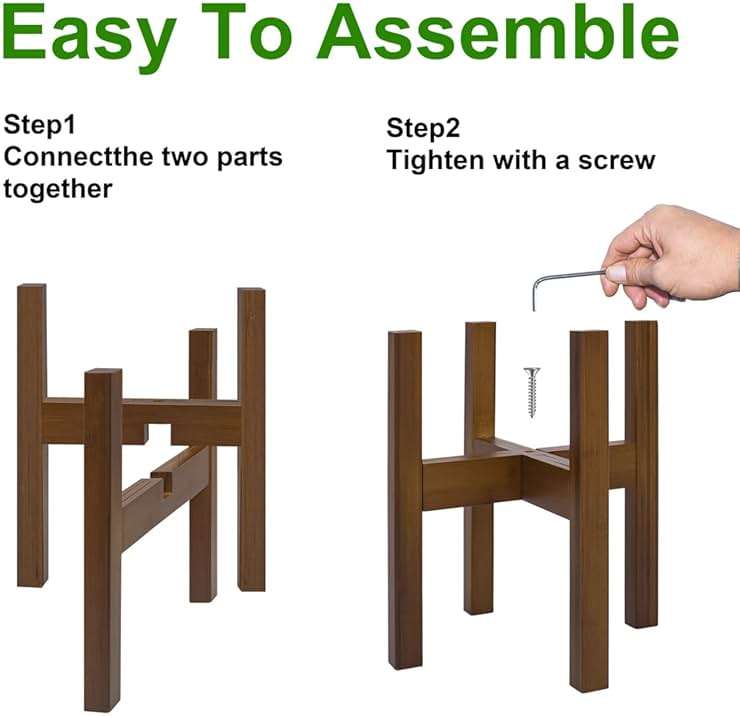 Easy To Assemble

Step1
Connectthe two parts together

Step2
Tighten with a screw