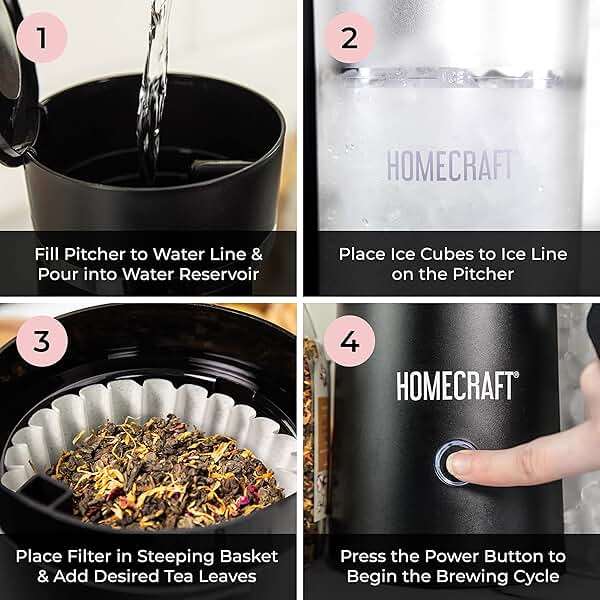 1

Fill Pitcher to Water Line & Pour into Water Reservoir

2

HOMECRAFT

Place Ice Cubes to Ice Line on the Pitcher

3

Place Filter in Steeping Basket & Add Desired Tea Leaves

4

HOMECRAFT®

Press the Power Button to Begin the Brewing Cycle