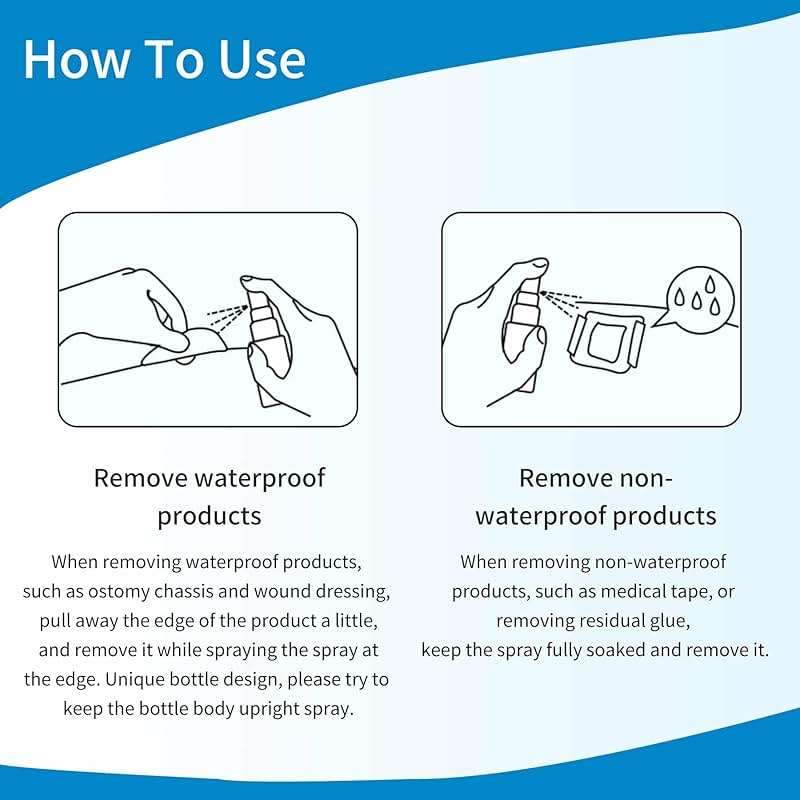 How To Use

Remove waterproof products

When removing waterproof products, such as ostomy chassis and wound dressing, pull away the edge of the product a little, and remove it while spraying the spray at the edge. Unique bottle design, please try to keep the bottle body upright spray.

Remove non-waterproof products

When removing non-waterproof products, such as medical tape, or removing residual glue, keep the spray fully soaked and remove it.