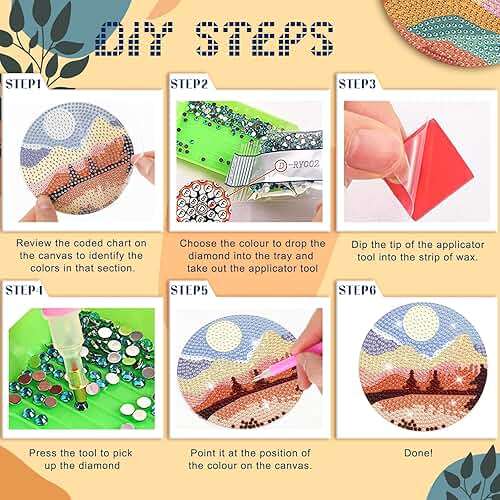 DIY STEPS

STEP1

Review the coded chart on the canvas to identify the colors in that section.

STEP2

D-RY002

Choose the colour to drop the diamond into the tray and take out the applicator tool

STEP3

Dip the tip of the applicator tool into the strip of wax.

STEP4

Press the tool to pick up the diamond

STEP5

Point it at the position of the colour on the canvas.

STEP6

Done!