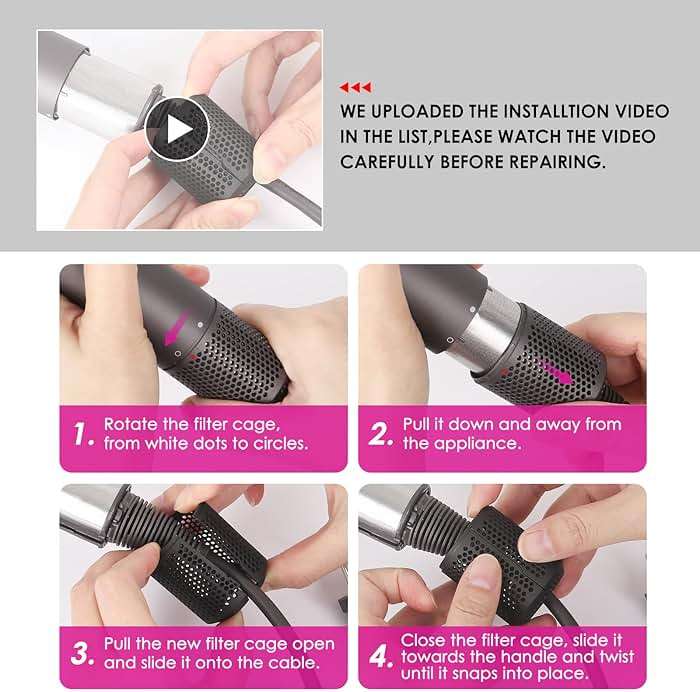 WE UPLOADED THE INSTALLTION VIDEO IN THE LIST,PLEASE WATCH THE VIDEO CAREFULLY BEFORE REPAIRING.

1. Rotate the filter cage, from white dots to circles.

2. Pull it down and away from the appliance.

3. Pull the new filter cage open and slide it onto the cable.

4. Close the filter cage, slide it towards the handle and twist until it snaps into place.