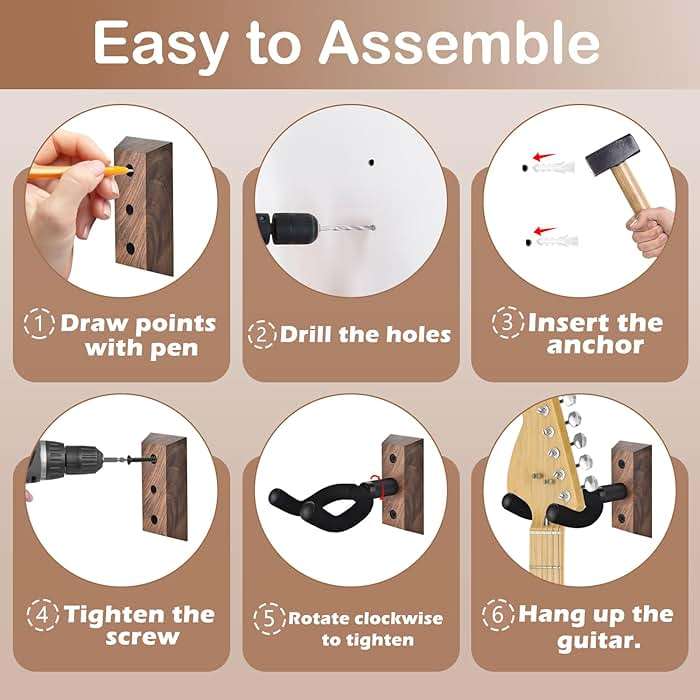 Easy to Assemble

1 Draw points with pen

2 Drill the holes

3 Insert the anchor

4 Tighten the screw

5 Rotate clockwise to tighten

6 Hang up the guitar.