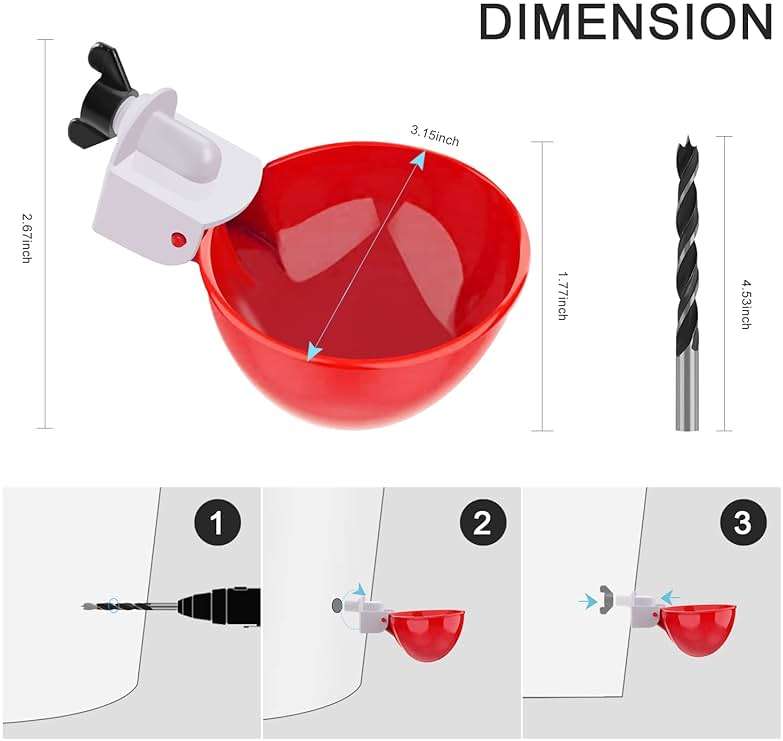 DIMENSION

2.67inch

3.15inch

1.77inch

4.53inch

1

2

3