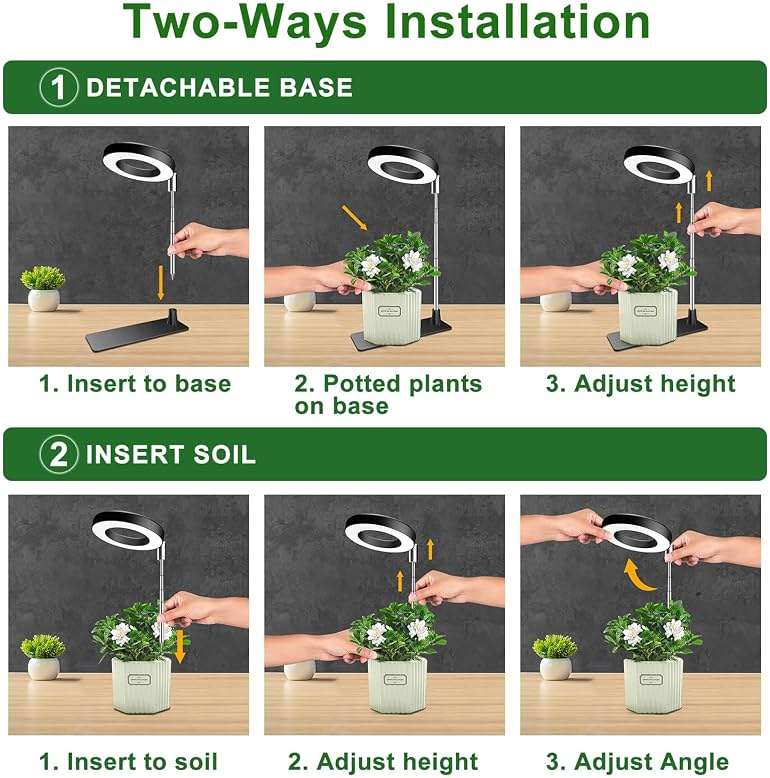 Two-Ways Installation

① DETACHABLE BASE

1. Insert to base

2. Potted plants on base

3. Adjust height

② INSERT SOIL

1. Insert to soil

2. Adjust height

3. Adjust Angle