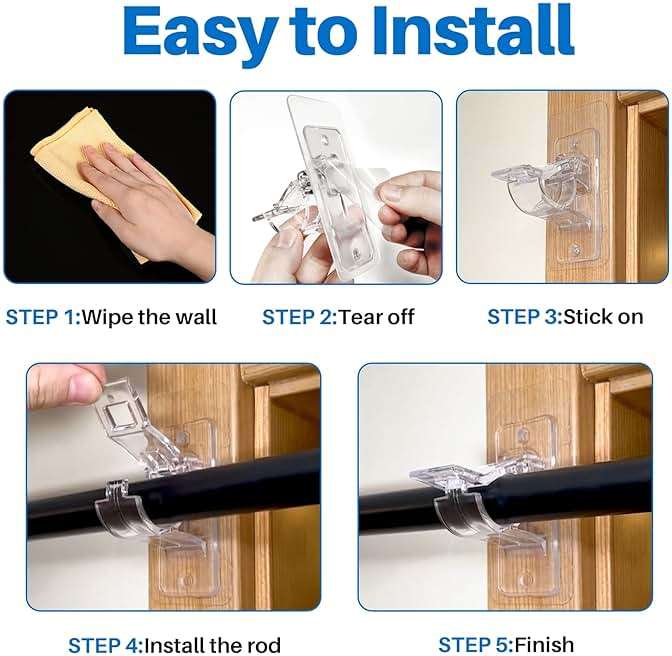 Easy to Install

STEP 1:Wipe the wall

STEP 2:Tear off

STEP 3:Stick on

STEP 4:Install the rod

STEP 5:Finish