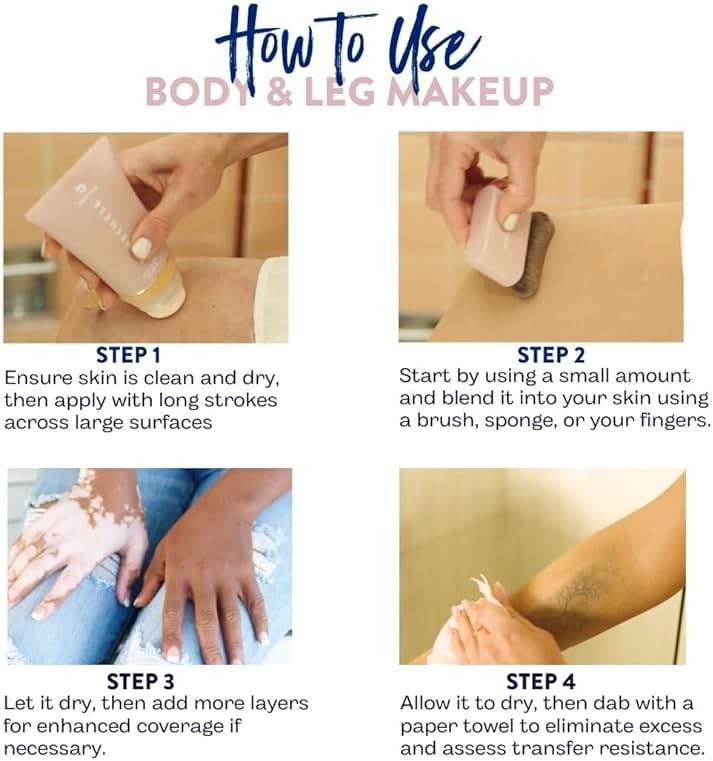 How to Use
BODY & LEG MAKEUP

STEP 1
Ensure skin is clean and dry, then apply with long strokes across large surfaces

STEP 2
Start by using a small amount and blend it into your skin using a brush, sponge, or your fingers.

STEP 3
Let it dry, then add more layers for enhanced coverage if necessary.

STEP 4
Allow it to dry, then dab with a paper towel to eliminate excess and assess transfer resistance.