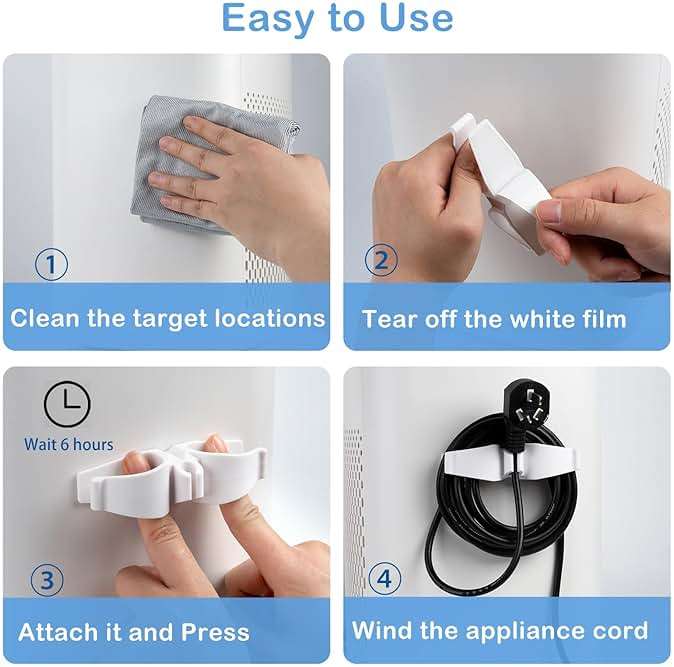 Easy to Use

1
Clean the target locations

2
Tear off the white film

Wait 6 hours
3
Attach it and Press

4
Wind the appliance cord