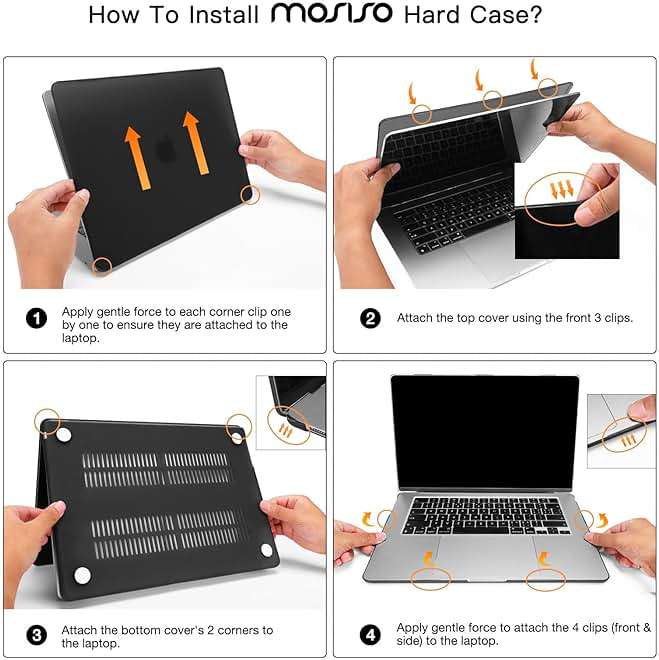 How To Install MOSISO Hard Case?

1 Apply gentle force to each corner clip one by one to ensure they are attached to the laptop.

2 Attach the top cover using the front 3 clips.

3 Attach the bottom cover's 2 corners to the laptop.

4 Apply gentle force to attach the 4 clips (front & side) to the laptop.