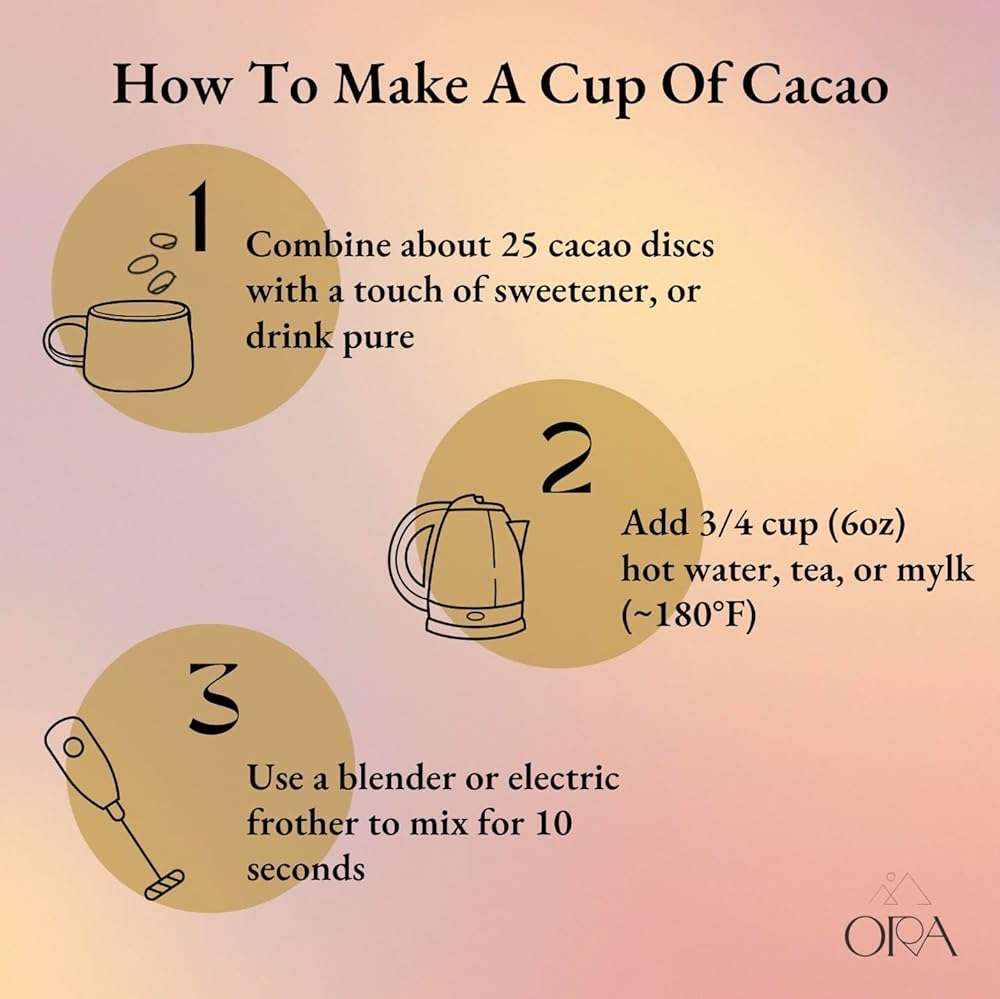 How To Make A Cup Of Cacao

1

Combine about 25 cacao discs with a touch of sweetener, or drink pure

2

Add 3/4 cup (6oz) hot water, tea, or mylk (~180°F)

3

Use a blender or electric frother to mix for 10 seconds

ORA