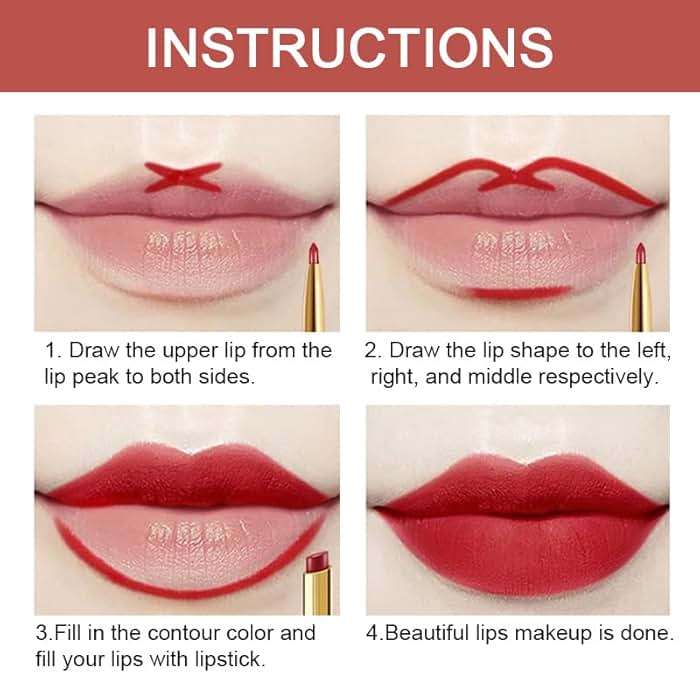 INSTRUCTIONS

1. Draw the upper lip from the lip peak to both sides.

2. Draw the lip shape to the left, right, and middle respectively.

3.Fill in the contour color and fill your lips with lipstick.

4.Beautiful lips makeup is done.