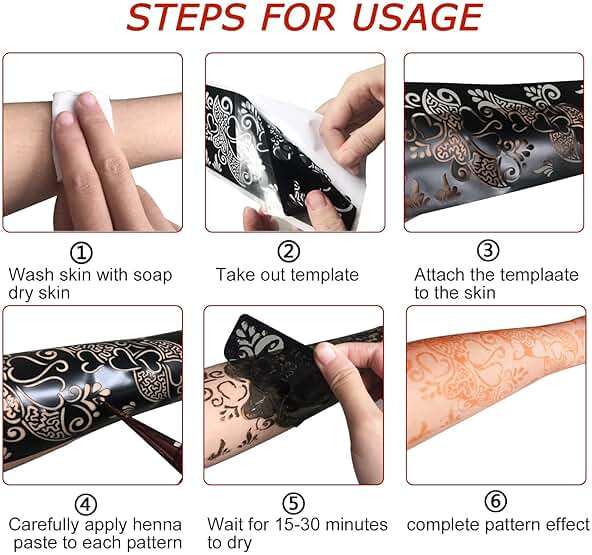 STEPS FOR USAGE

①
Wash skin with soap dry skin

②
Take out template

③
Attach the templaate to the skin

④
Carefully apply henna paste to each pattern

⑤
Wait for 15-30 minutes to dry

⑥
complete pattern effect