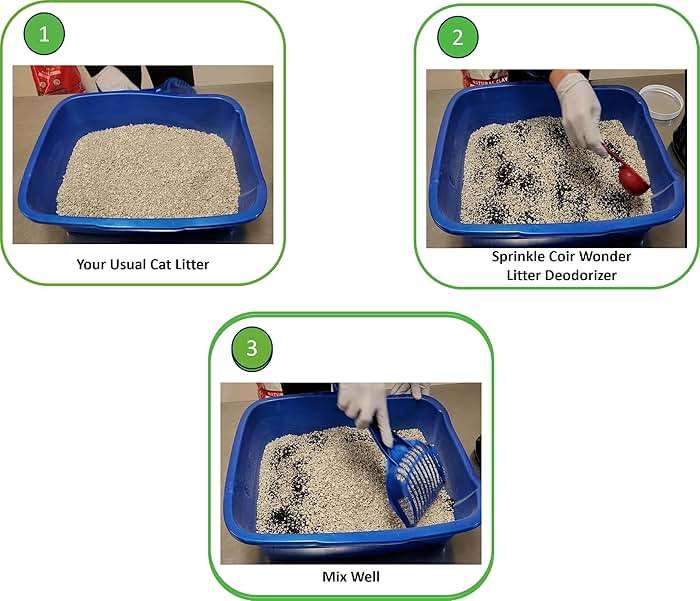 1

Your Usual Cat Litter

2

Sprinkle Coir Wonder Litter Deodorizer

3

Mix Well