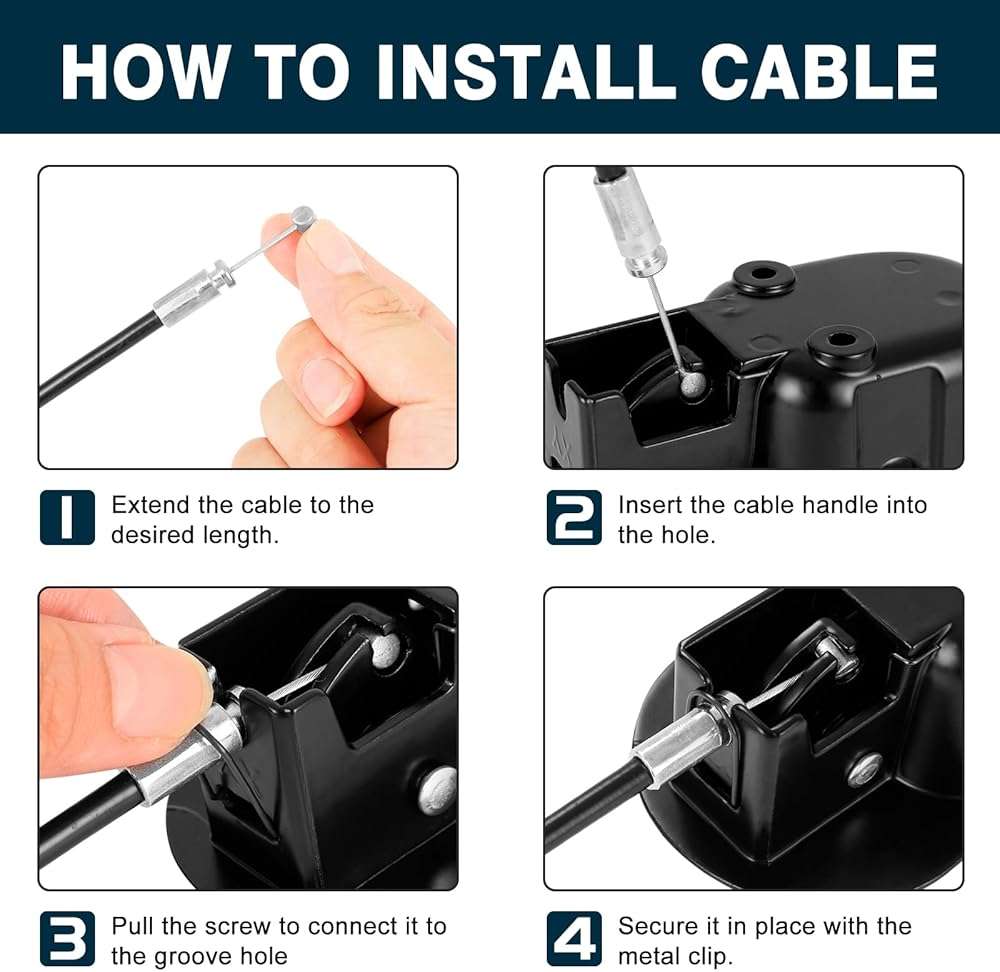 HOW TO INSTALL CABLE

1 Extend the cable to the desired length.

2 Insert the cable handle into the hole.

3 Pull the screw to connect it to the groove hole

4 Secure it in place with the metal clip.