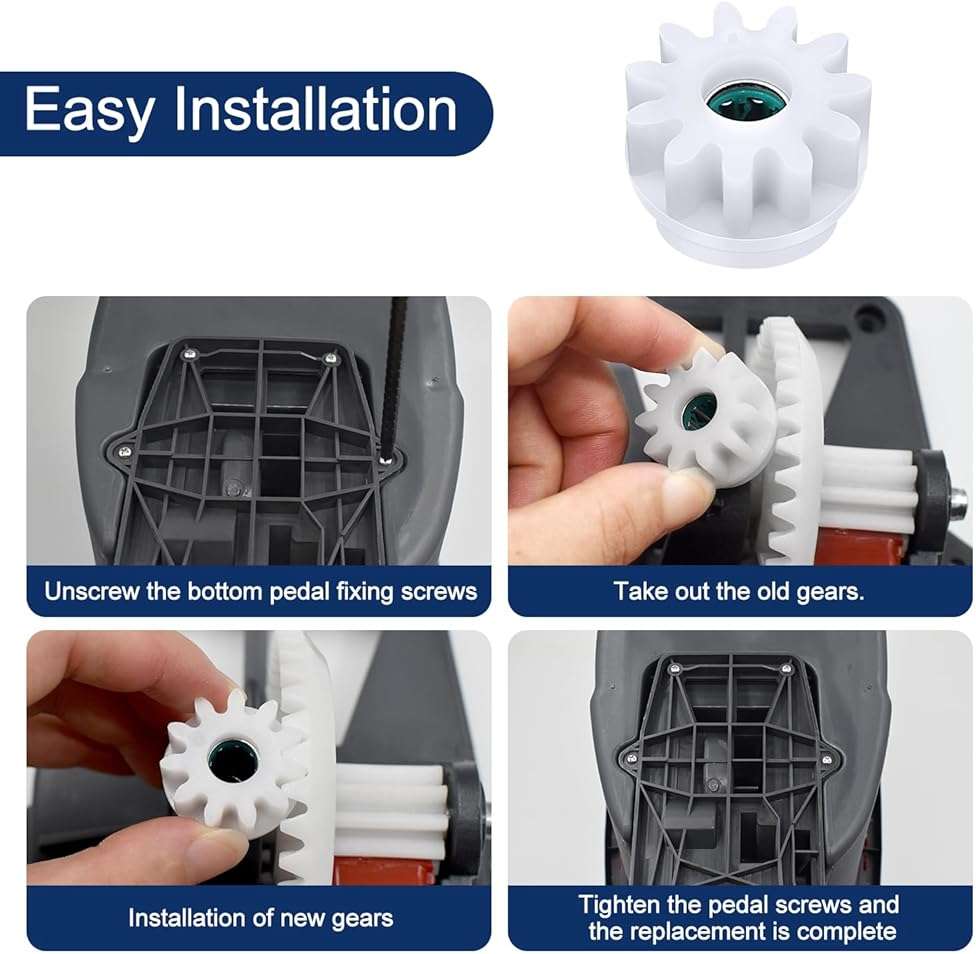 Easy Installation

Unscrew the bottom pedal fixing screws

Take out the old gears.

Installation of new gears

Tighten the pedal screws and the replacement is complete