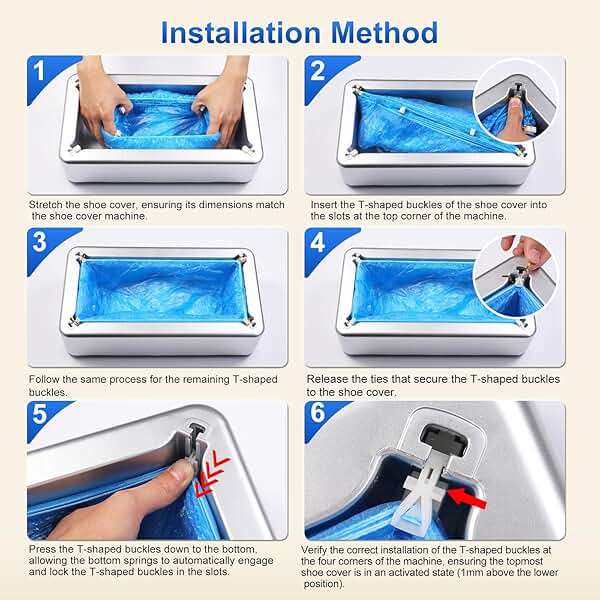 Installation Method

1

Stretch the shoe cover, ensuring its dimensions match the shoe cover machine.

2

Insert the T-shaped buckles of the shoe cover into the slots at the top corner of the machine.

3

Follow the same process for the remaining T-shaped buckles.

4

Release the ties that secure the T-shaped buckles to the shoe cover.

5

Press the T-shaped buckles down to the bottom, allowing the bottom springs to automatically engage and lock the T-shaped buckles in the slots.

6

Verify the correct installation of the T-shaped buckles at the four corners of the machine, ensuring the topmost shoe cover is in an activated state (1mm above the lower position).