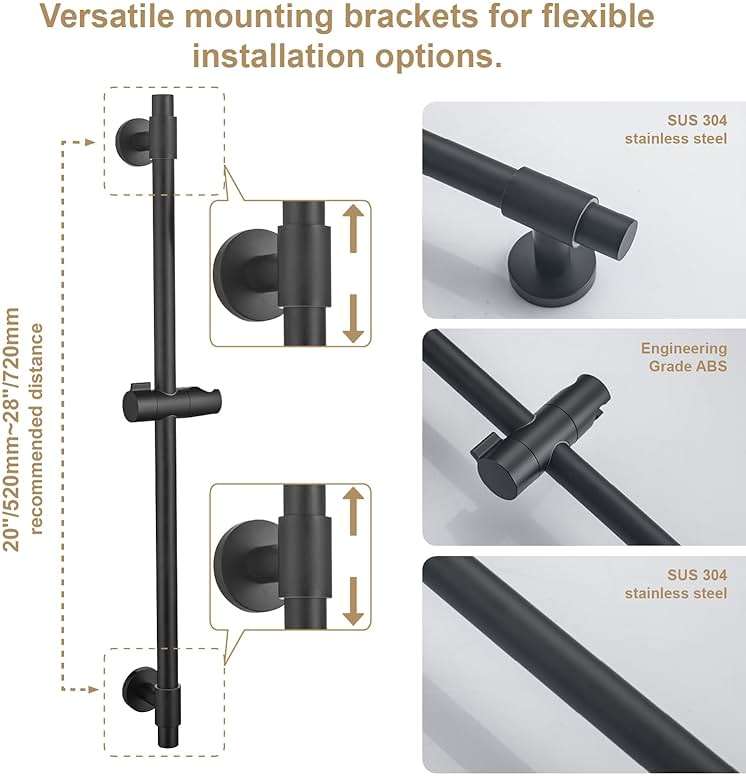 Versatile mounting brackets for flexible installation options.

20"/520mm~28"/720mm
recommended distance

SUS 304
stainless steel

Engineering
Grade ABS

SUS 304
stainless steel