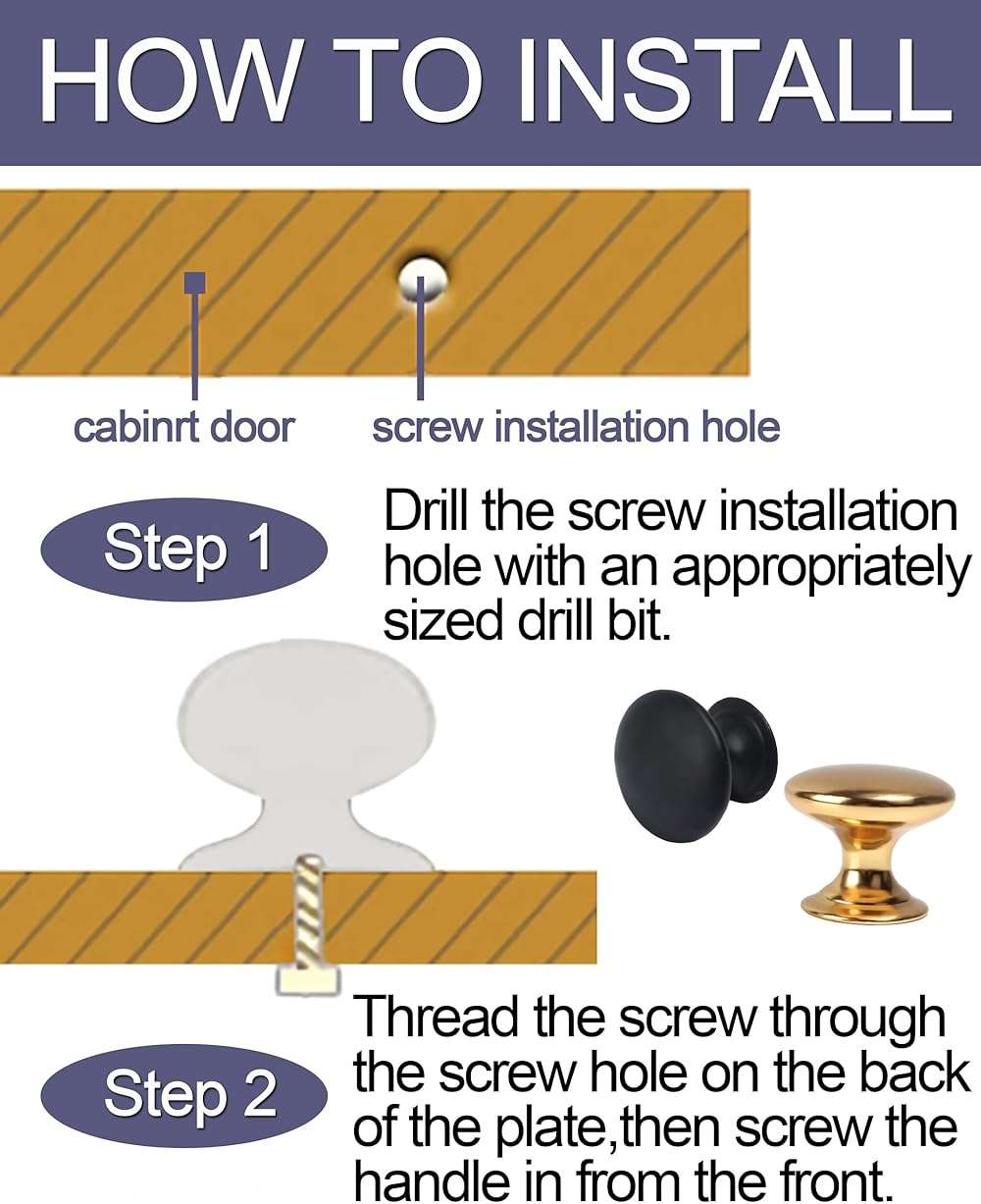 HOW TO INSTALL

cabinrt door

screw installation hole

Step 1

Drill the screw installation hole with an appropriately sized drill bit.

Step 2

Thread the screw through the screw hole on the back of the plate,then screw the handle in from the front.