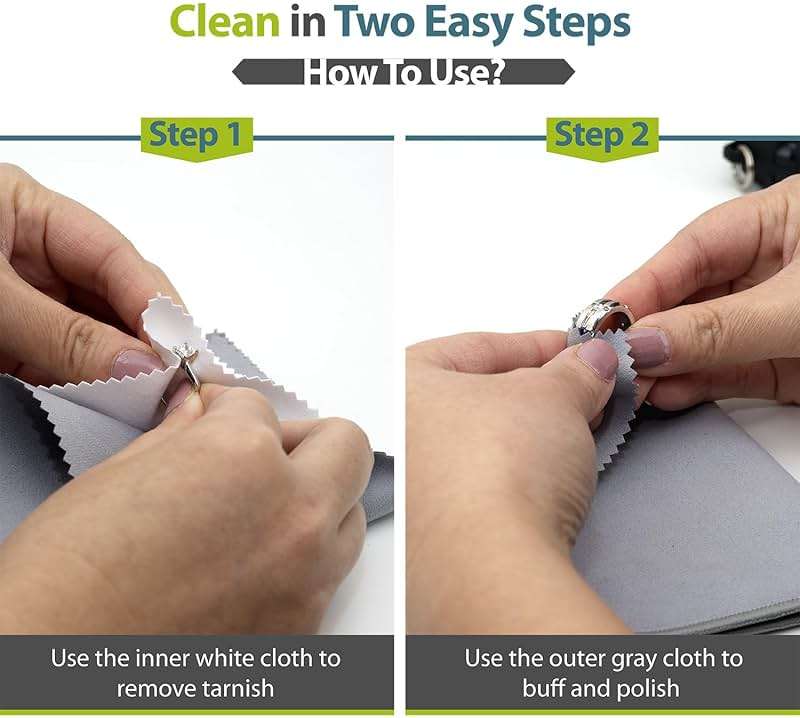 Clean in Two Easy Steps

How To Use?

Step 1

Use the inner white cloth to remove tarnish

Step 2

Use the outer gray cloth to buff and polish