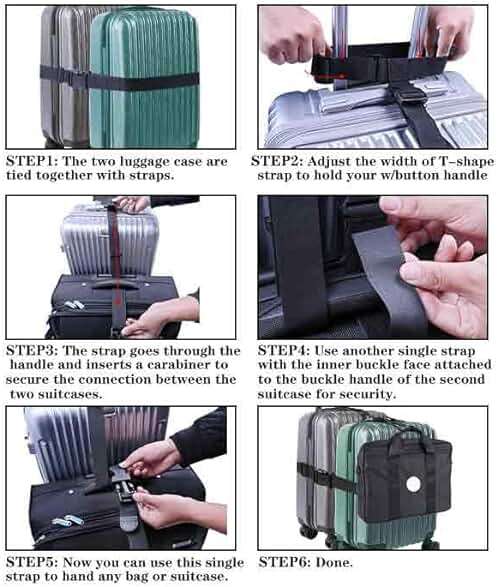 STEP1: The two luggage case are tied together with straps.

STEP2: Adjust the width of T-shape strap to hold your w/button handle

STEP3: The strap goes through the handle and inserts a carabiner to secure the connection between the two suitcases.

STEP4: Use another single strap with the inner buckle face attached to the buckle handle of the second suitcase for security.

STEP5: Now you can use this single strap to hand any bag or suitcase.

STEP6: Done.