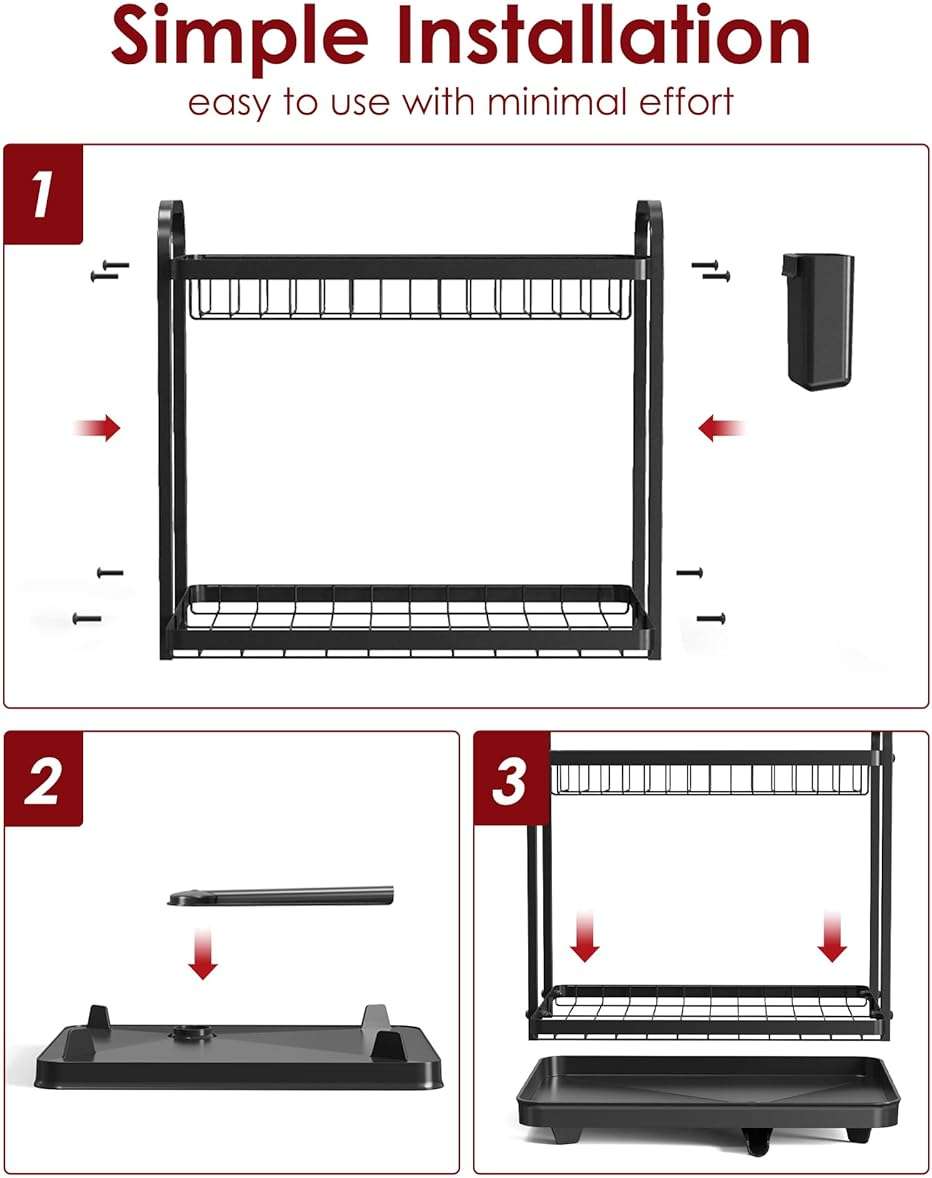 Simple Installation

easy to use with minimal effort

1

2

3