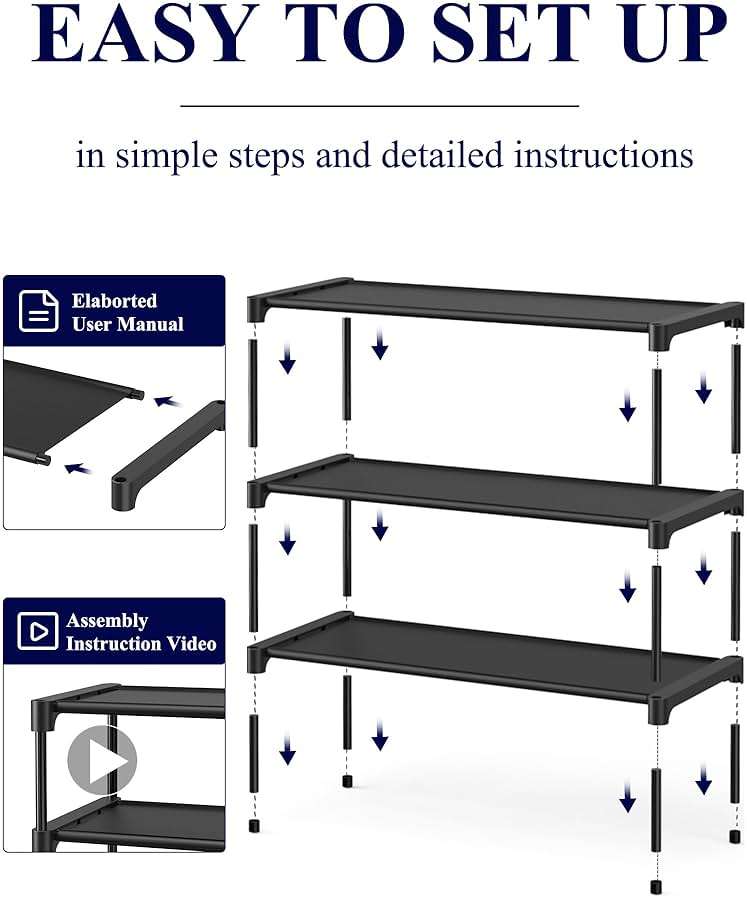 EASY TO SET UP

in simple steps and detailed instructions

Elaborted User Manual

Assembly Instruction Video