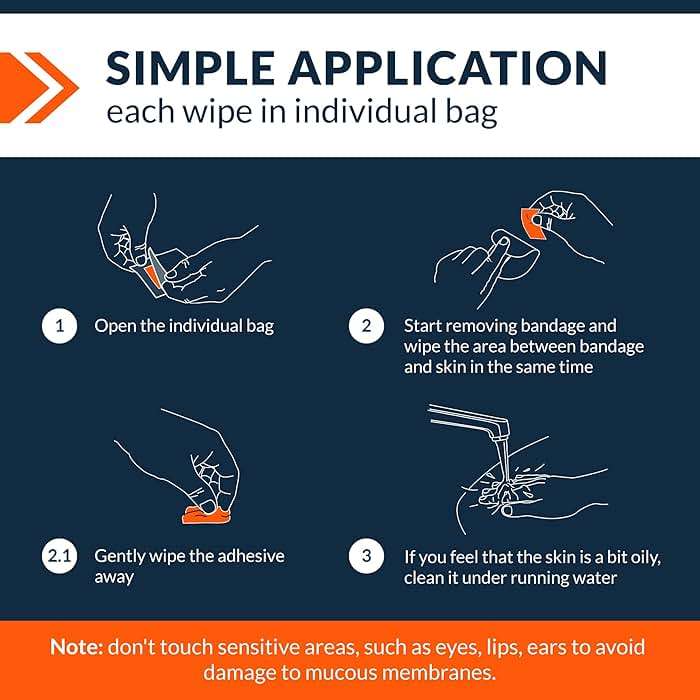 SIMPLE APPLICATION
each wipe in individual bag

1 Open the individual bag

2 Start removing bandage and wipe the area between bandage and skin in the same time

2.1 Gently wipe the adhesive away

3 If you feel that the skin is a bit oily, clean it under running water

Note: don't touch sensitive areas, such as eyes, lips, ears to avoid damage to mucous membranes.