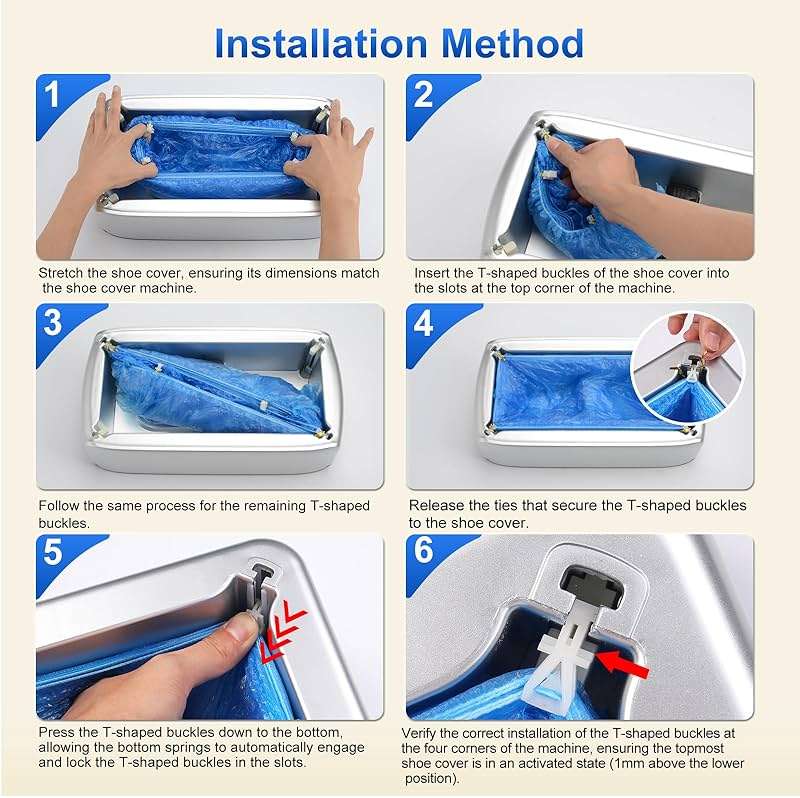 Installation Method

1

Stretch the shoe cover, ensuring its dimensions match the shoe cover machine.

2

Insert the T-shaped buckles of the shoe cover into the slots at the top corner of the machine.

3

Follow the same process for the remaining T-shaped buckles.

4

Release the ties that secure the T-shaped buckles to the shoe cover.

5

Press the T-shaped buckles down to the bottom, allowing the bottom springs to automatically engage and lock the T-shaped buckles in the slots.

6

Verify the correct installation of the T-shaped buckles at the four corners of the machine, ensuring the topmost shoe cover is in an activated state (1mm above the lower position).